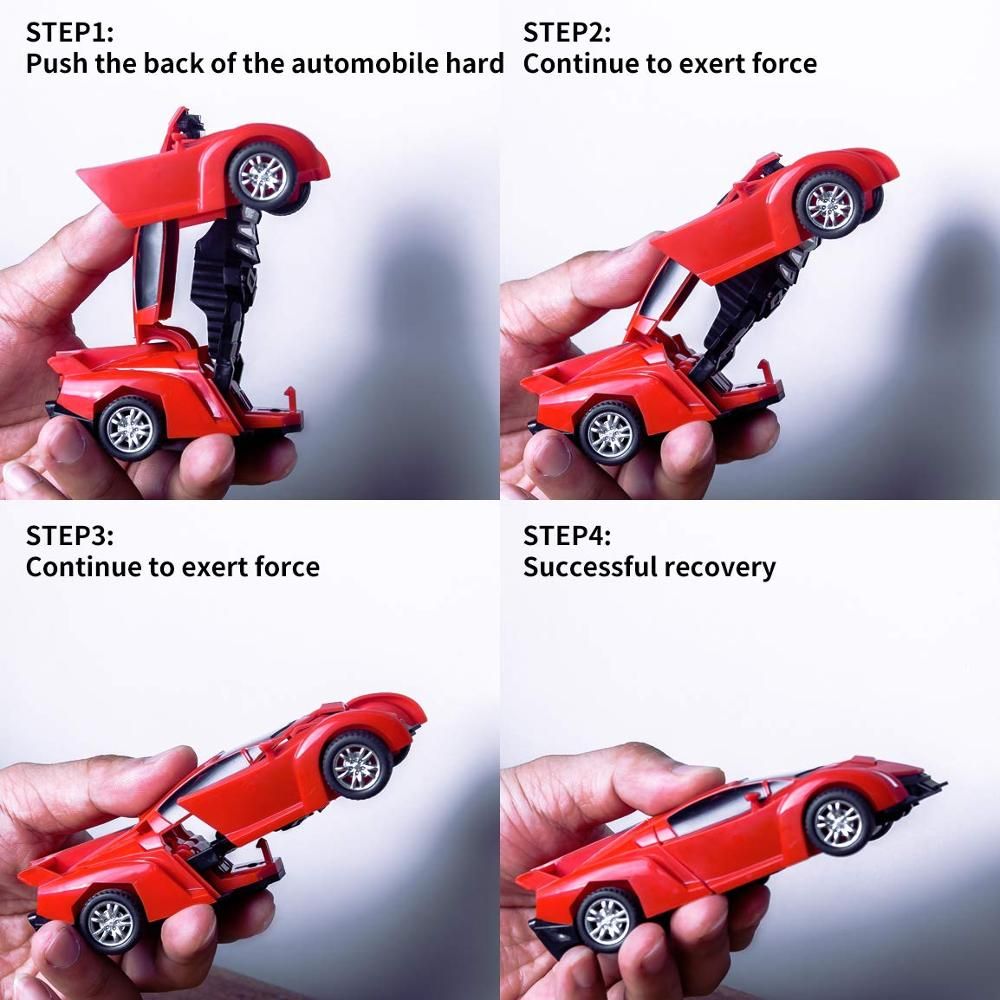 STEP1:
Push the back of the automobile hard

STEP2:
Continue to exert force

STEP3:
Continue to exert force

STEP4:
Successful recovery