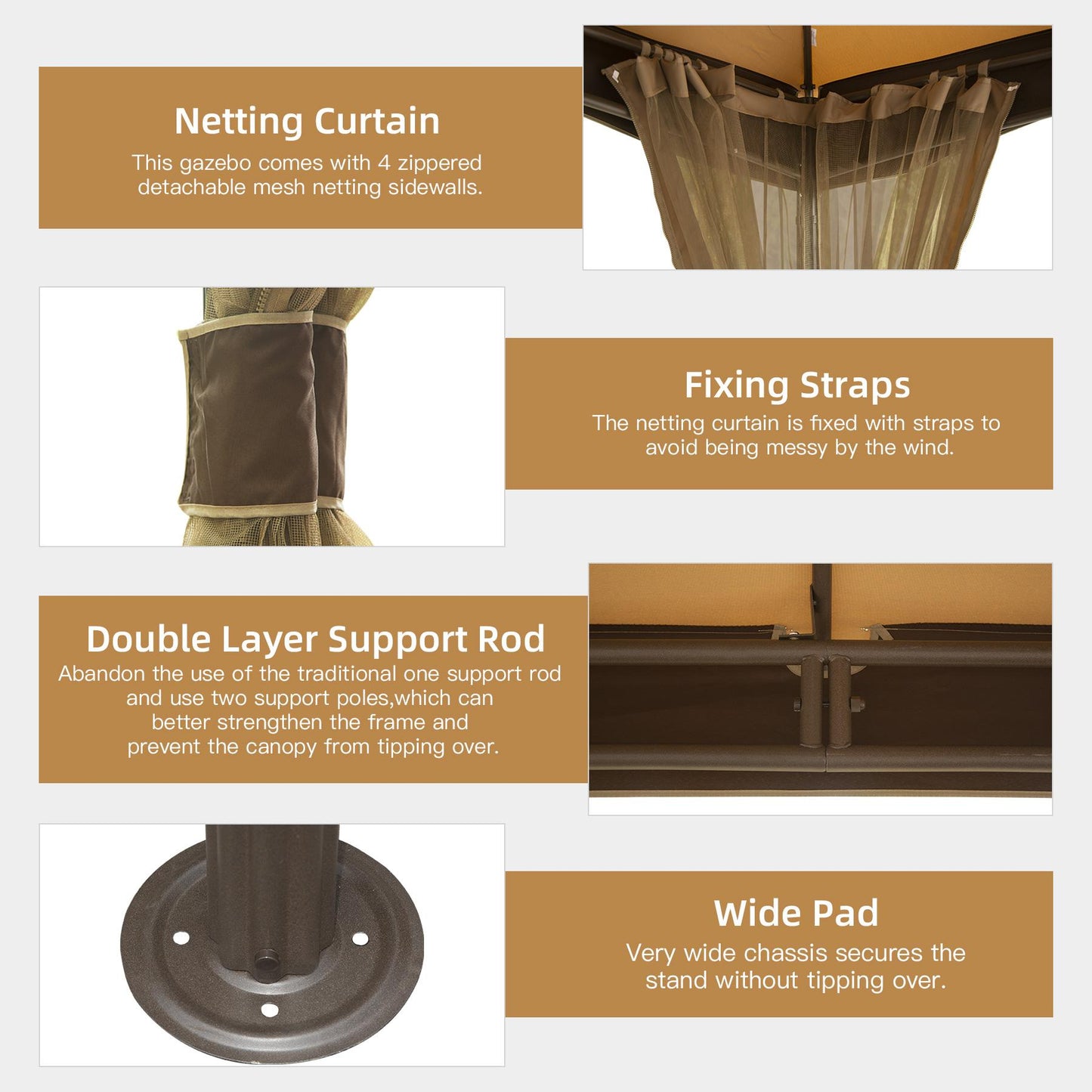 Netting Curtain
This gazebo comes with 4 zippered detachable mesh netting sidewalls.

Fixing Straps
The netting curtain is fixed with straps to avoid being messy by the wind.

Double Layer Support Rod
Abandon the use of the traditional one support rod and use two support poles,which can better strengthen the frame and prevent the canopy from tipping over.

Wide Pad
Very wide chassis secures the stand without tipping over.