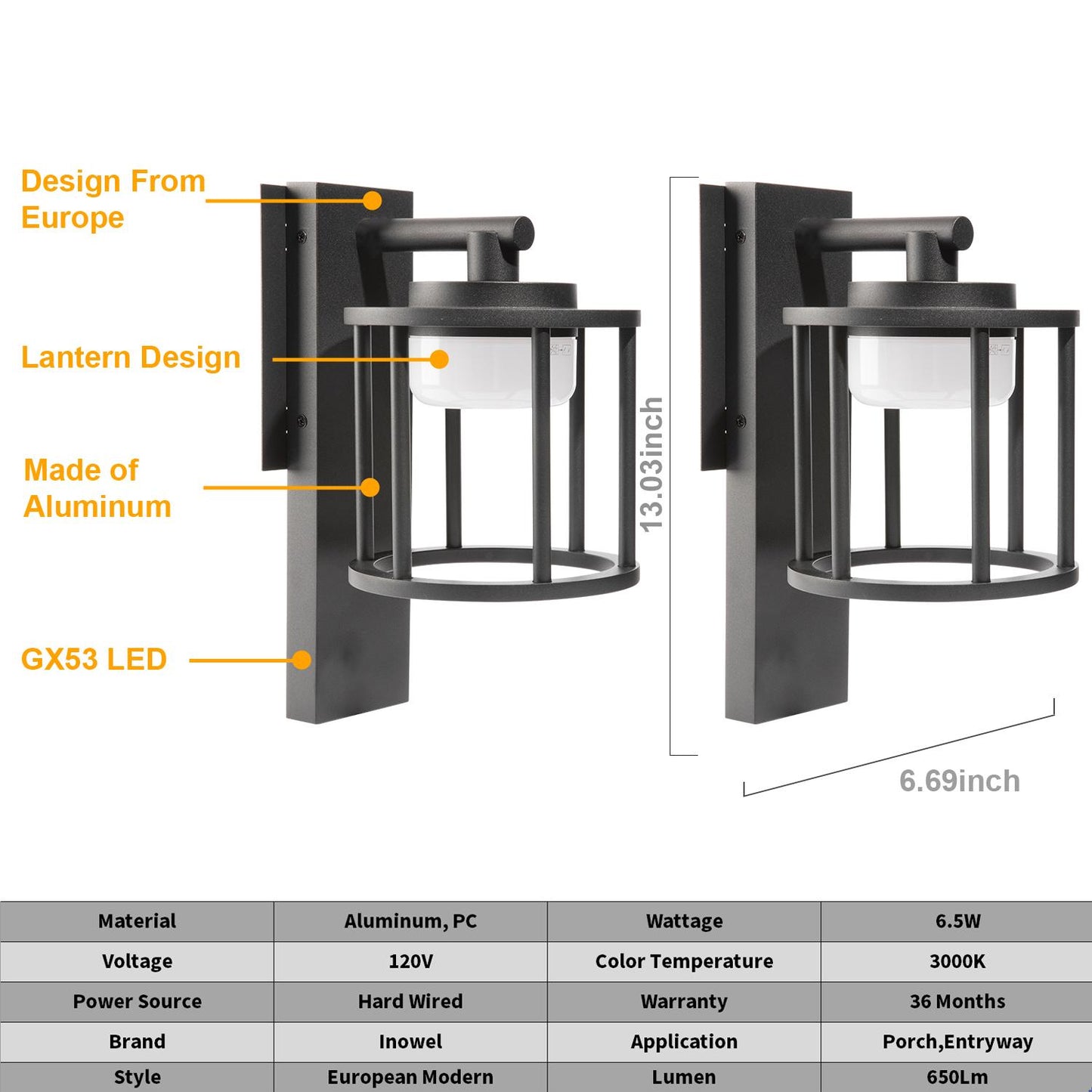 Design From Europe

Lantern Design

Made of Aluminum

GX53 LED

13.03inch

6.69inch

| Material | Aluminum, PC | Wattage | 6.5W |
|---|---|---|---|
| Voltage | 120V | Color Temperature | 3000K |
| Power Source | Hard Wired | Warranty | 36 Months |
| Brand | Inowel | Application | Porch,Entryway |
| Style | European Modern | Lumen | 650Lm |